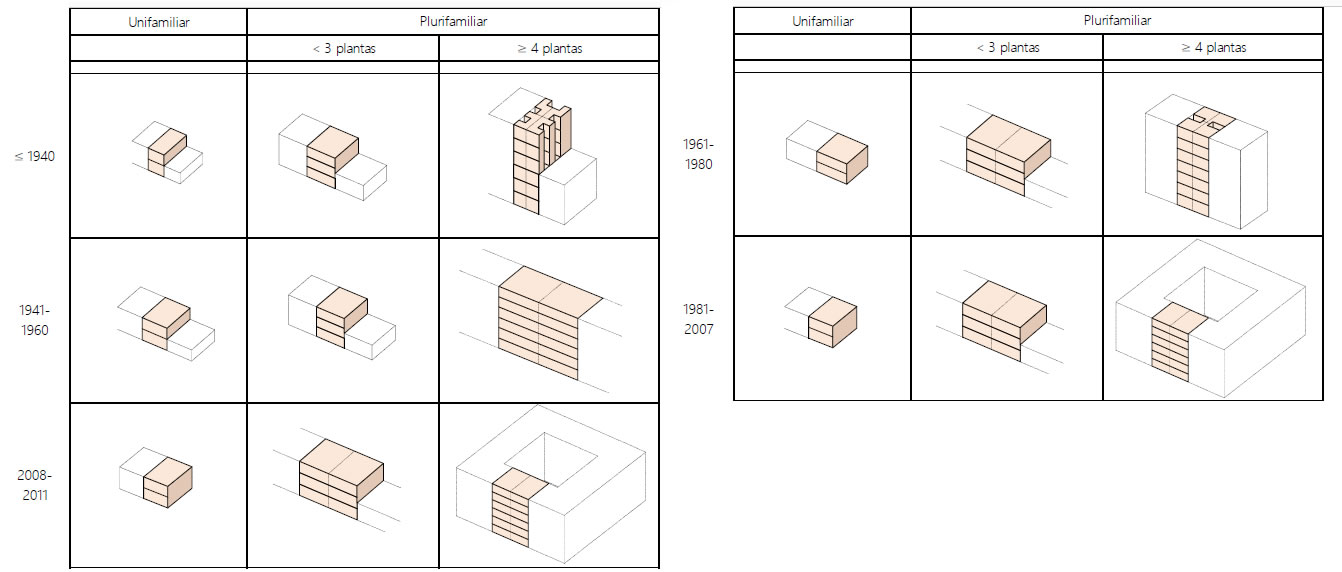 | | Unifamiliar | Plurifamiliar | |
|---|---|---|---|
| | | < 3 plantas | ≥ 4 plantas |
| ≤ 1940 | | | |
| 1941-1960 | | | |
| 2008-2011 | | | |

| | Unifamiliar | Plurifamiliar | |
|---|---|---|---|
| | | < 3 plantas | ≥ 4 plantas |
| 1961-1980 | | | |
| 1981-2007 | | | |